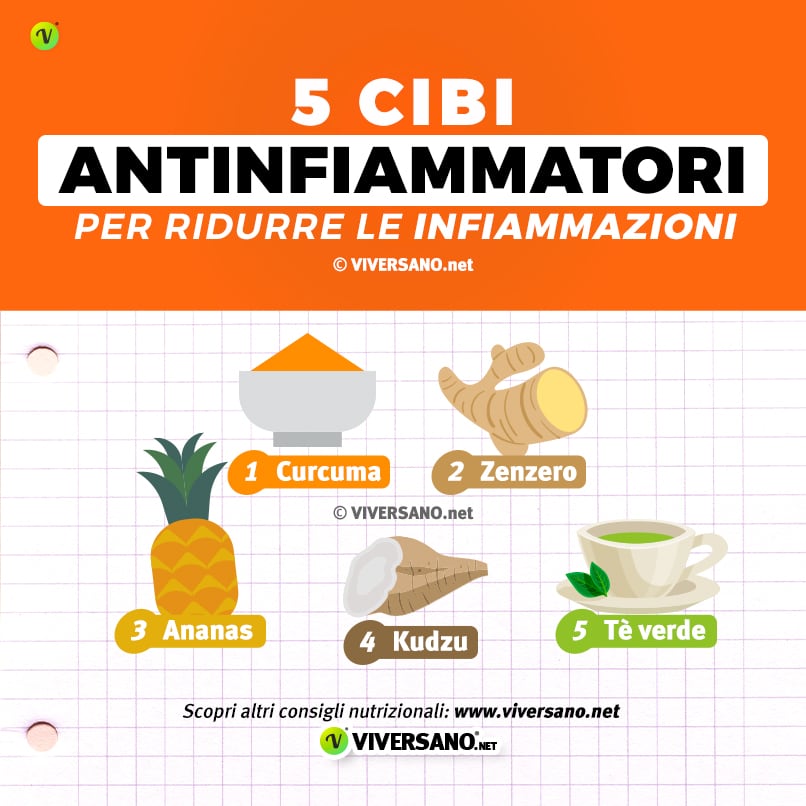 V

5 CIBI
ANTINFIAMMATORI
PER RIDURRE LE INFIAMMAZIONI
© VIVERSANO.net

1 Curcuma
2 Zenzero
© VIVERSANO.net
3 Ananas
4 Kudzu
5 Tè verde

Scopri altri consigli nutrizionali: www.viversano.net
V VIVERSANO.NET